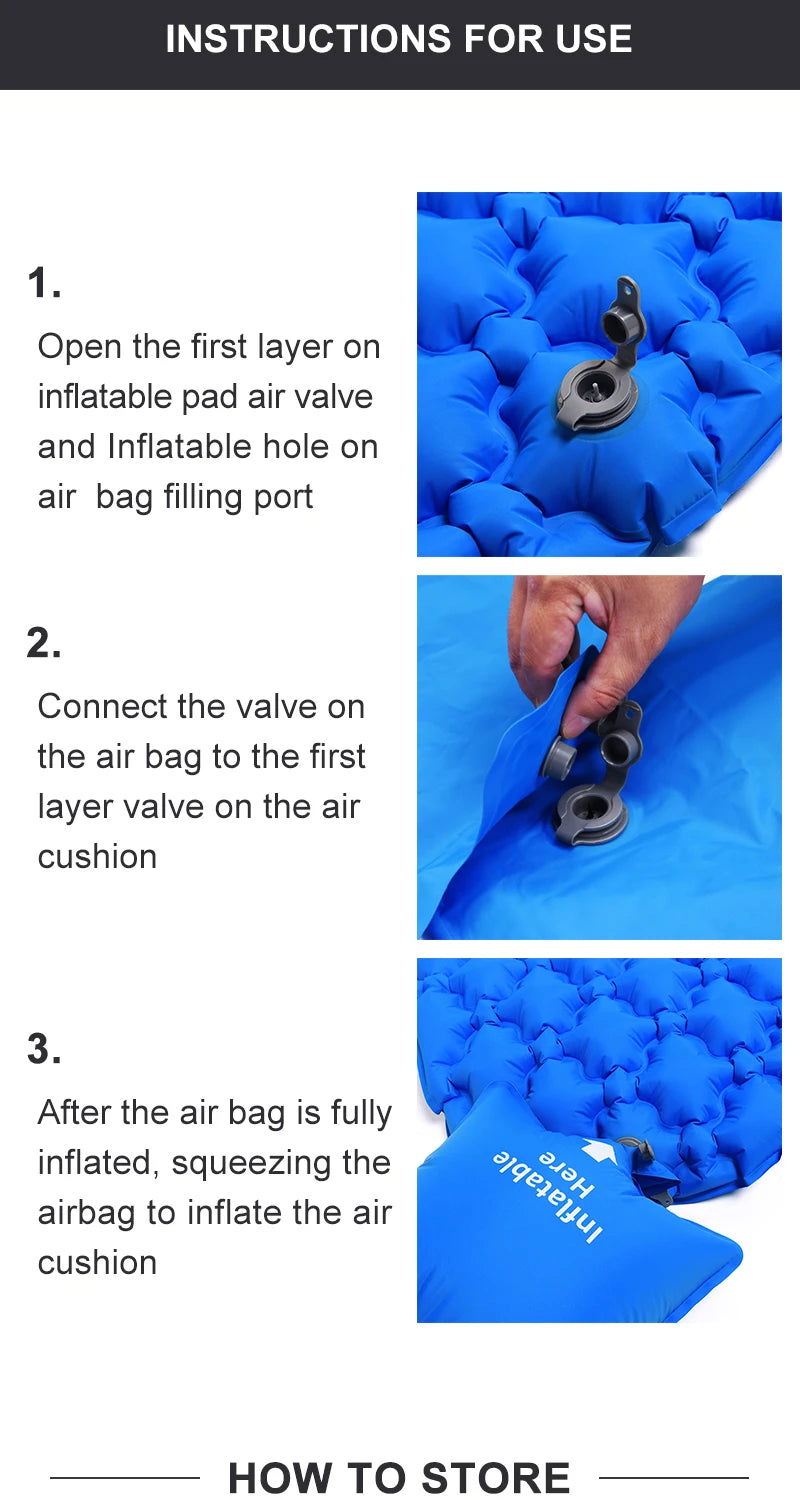 INSTRUCTIONS FOR USE

1.
Open the first layer on inflatable pad air valve and Inflatable hole on air bag filling port

2.
Connect the valve on the air bag to the first layer valve on the air cushion

3.
After the air bag is fully inflated, squeezing the airbag to inflate the air cushion

Inflatable
Here

HOW TO STORE