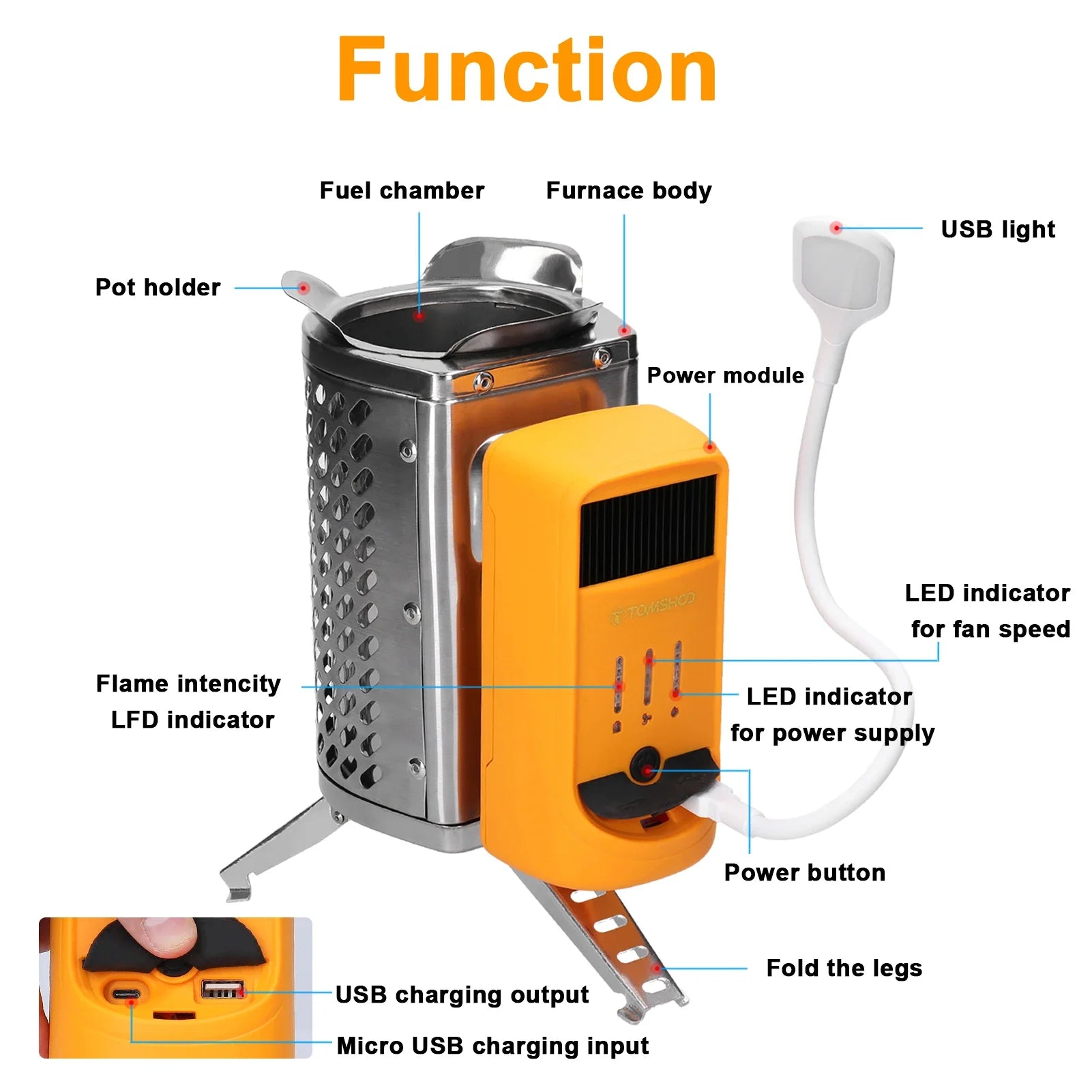 Function

Fuel chamber

Furnace body

USB light

Pot holder

Power module

TOMSHOO

LED indicator for fan speed

Flame intencity LFD indicator

LED indicator for power supply

Power button

Fold the legs

USB charging output

Micro USB charging input