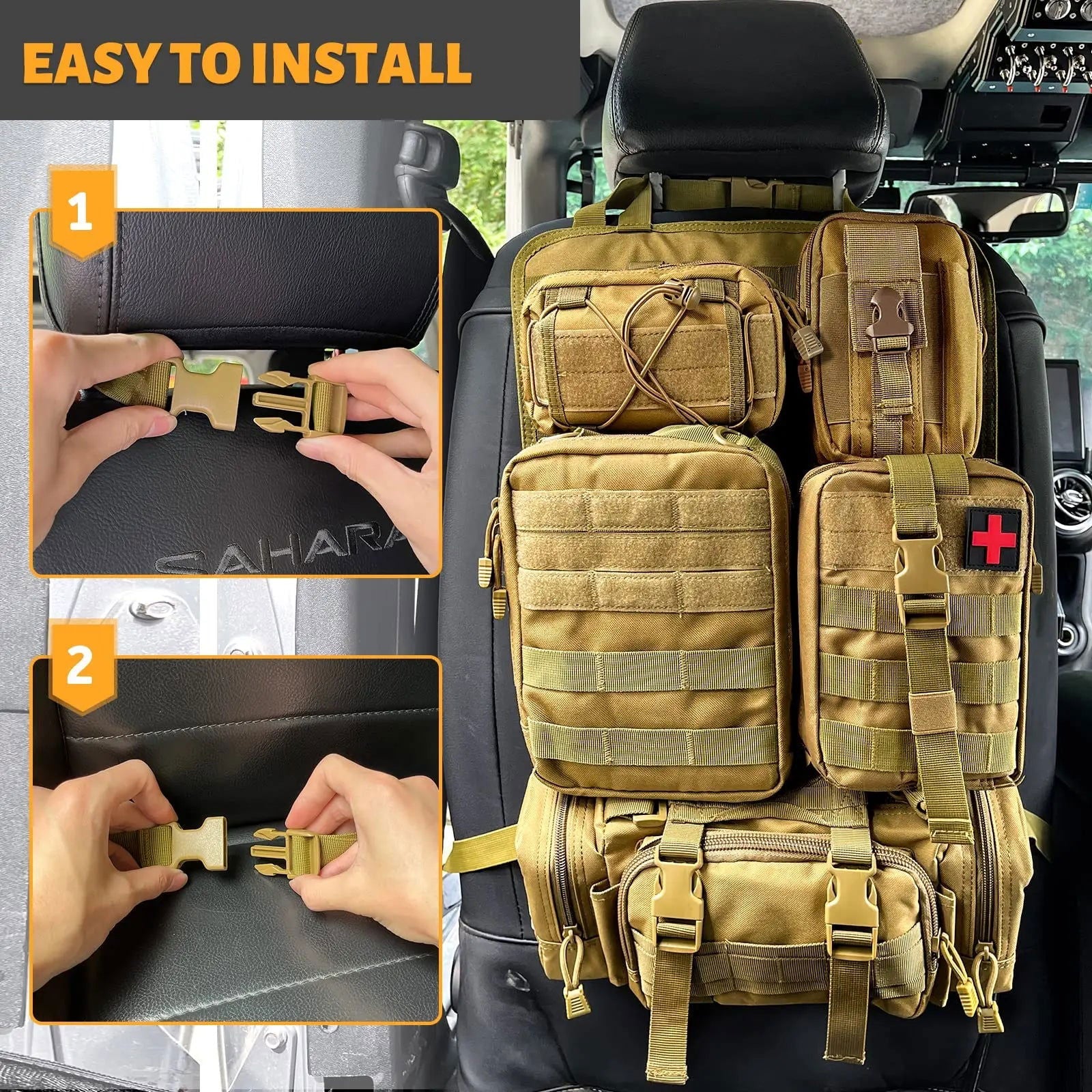 EASY TO INSTALL

1

SAHARA

2